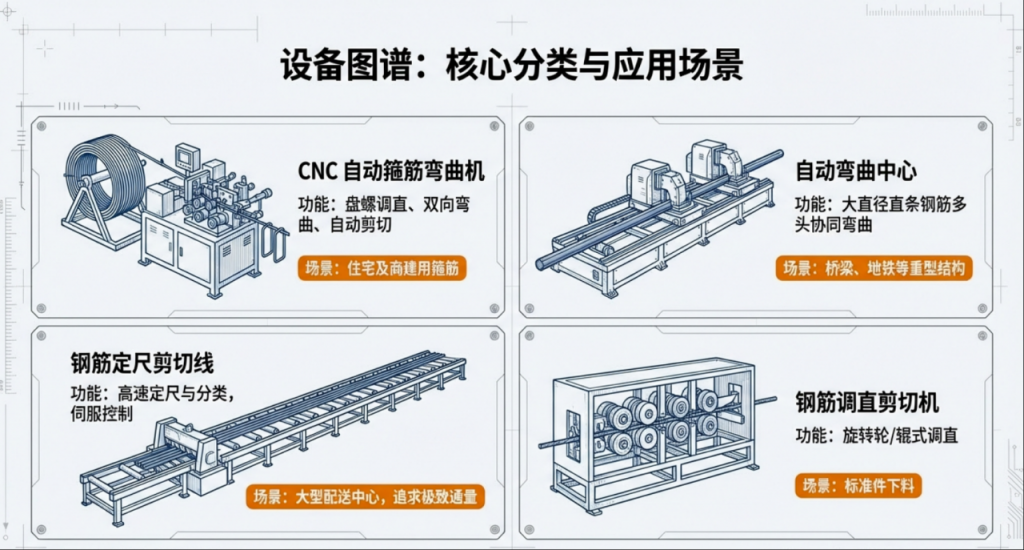 设备图谱：核心分类与应用场景

CNC 自动箍筋弯曲机
功能：盘螺调直、双向弯曲、自动剪切
场景：住宅及商建用箍筋

自动弯曲中心
功能：大直径直条钢筋多头协同弯曲
场景：桥梁、地铁等重型结构

钢筋定尺剪切线
功能：高速定尺与分类，伺服控制
场景：大型配送中心，追求极致通量

钢筋调直剪切机
功能：旋转轮/辊式调直
场景：标准件下料